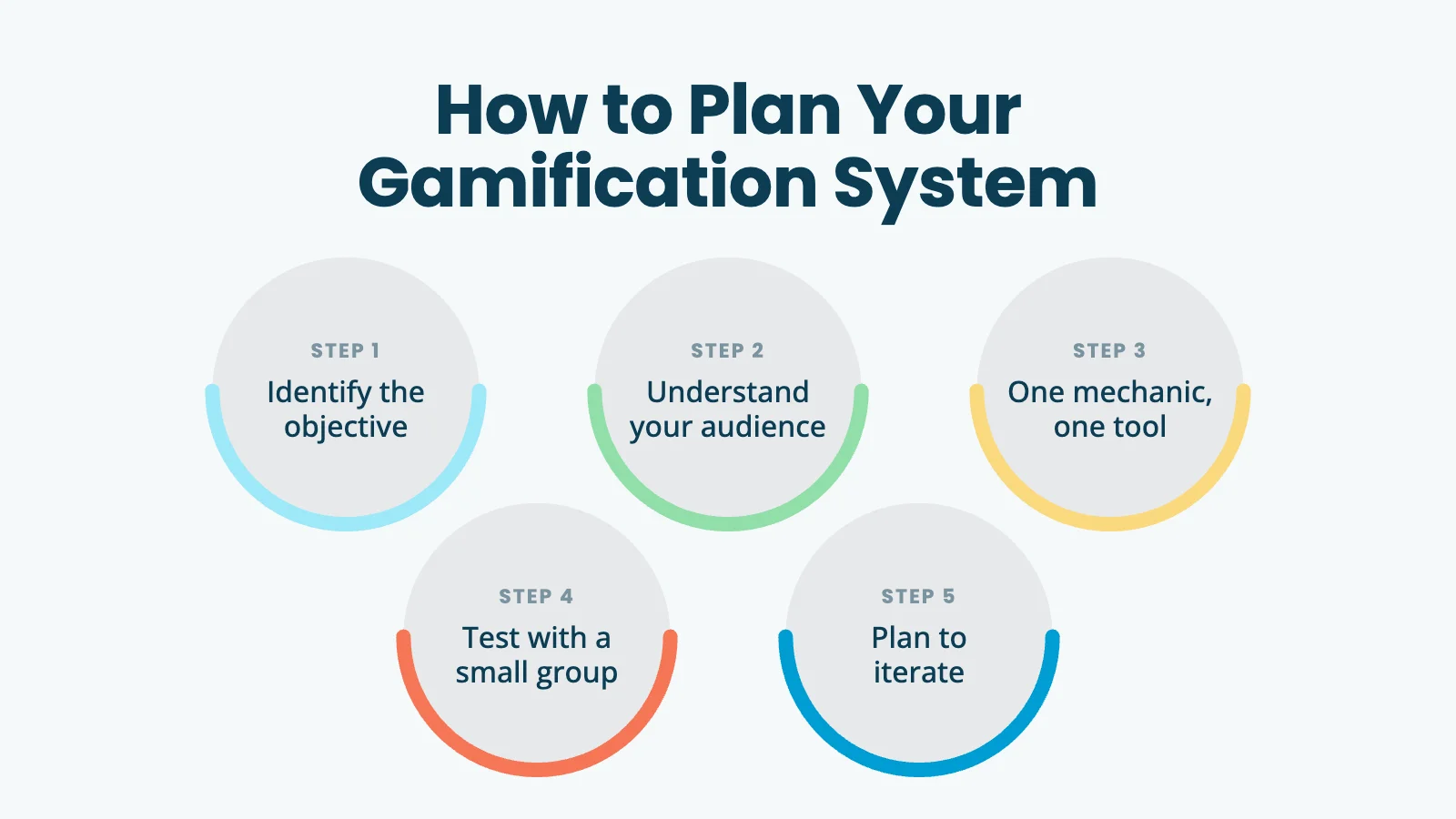 How to Plan Your Gamification System

STEP 1
Identify the objective

STEP 2
Understand your audience

STEP 3
One mechanic, one tool

STEP 4
Test with a small group

STEP 5
Plan to iterate