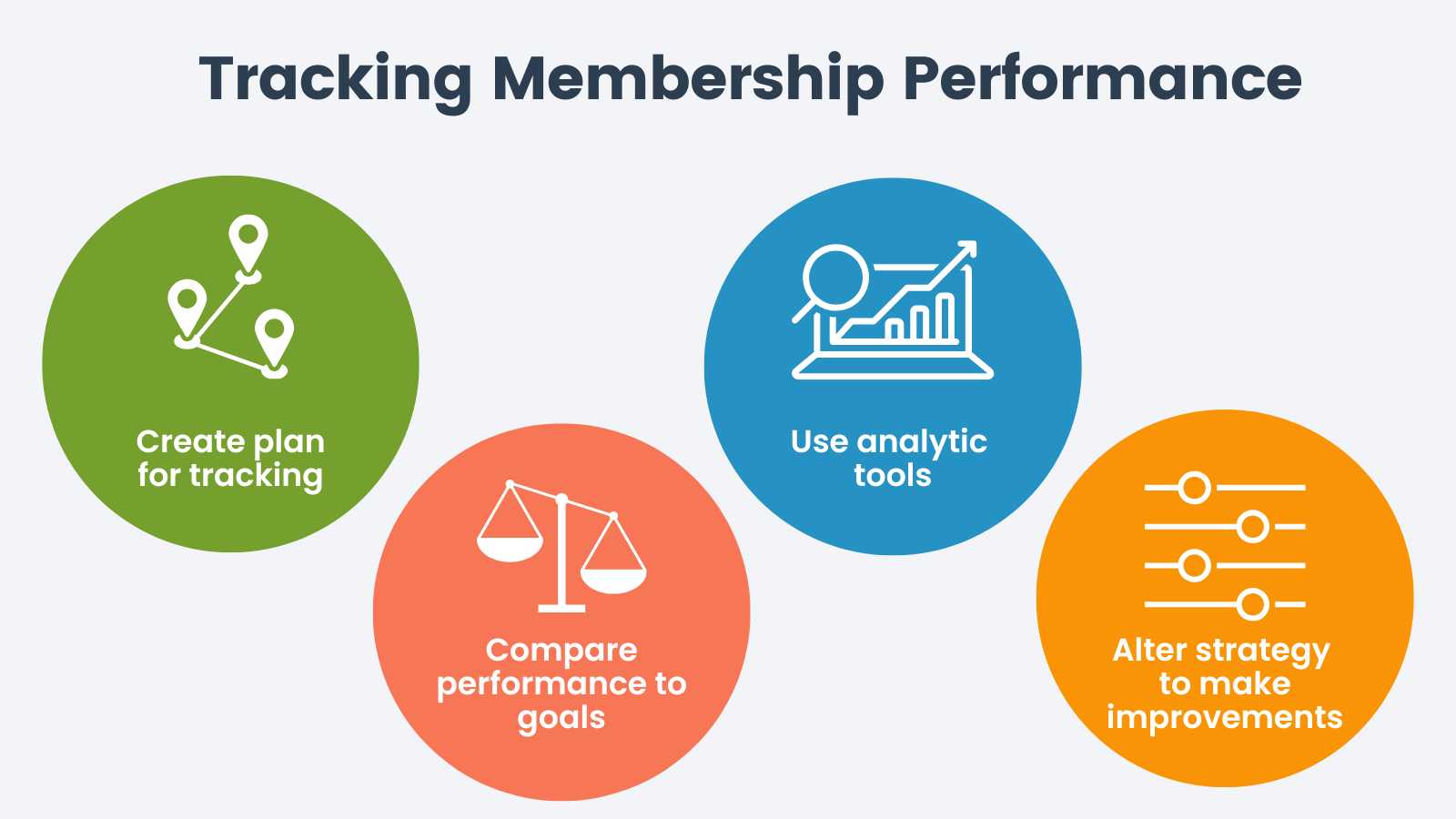 Tracking Membership Performance

Create plan for tracking

Compare performance to goals

Use analytic tools

Alter strategy to make improvements