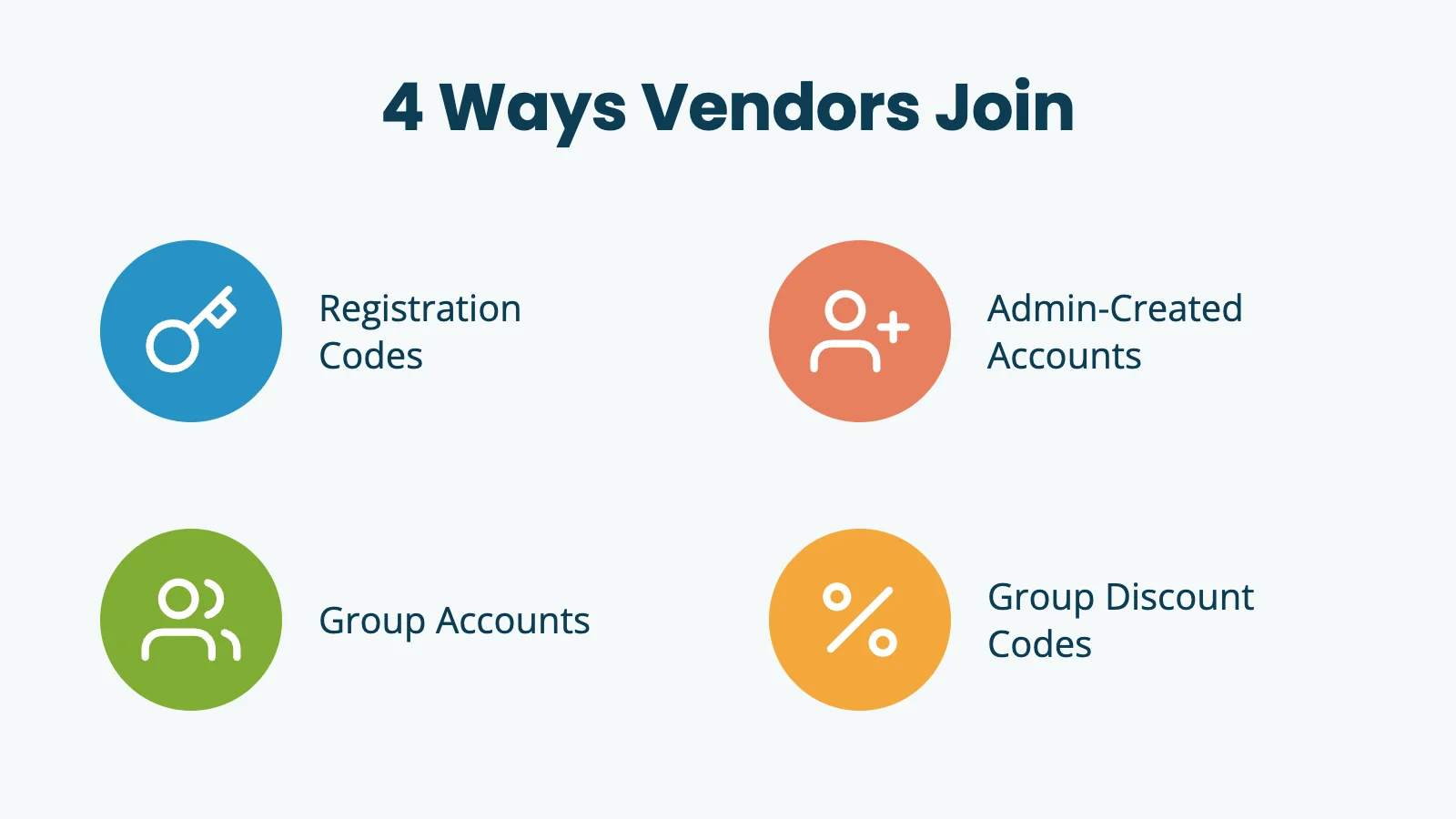 4 Ways Vendors Join

Registration Codes

Admin-Created Accounts

Group Accounts

Group Discount Codes